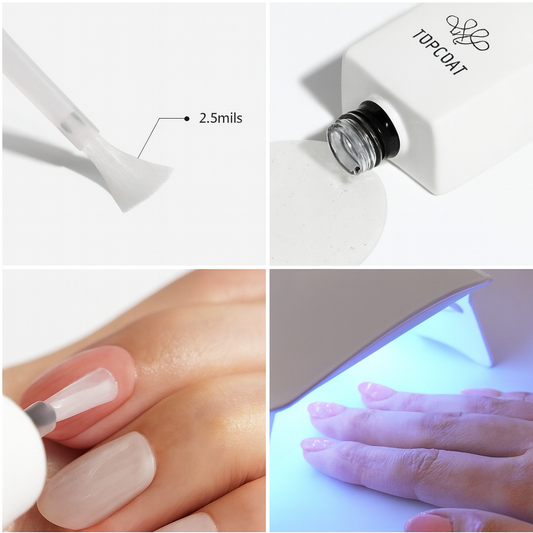 2.5mils

TOPCOAT